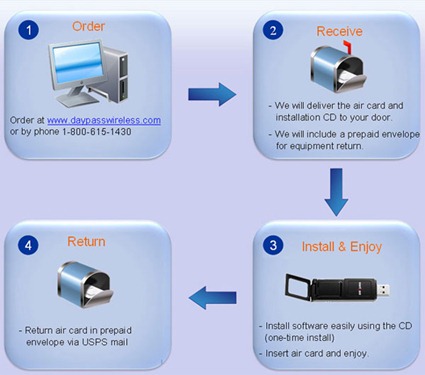 1 Order

Order at www.daypasswireless.com or by phone 1-800-615-1430

2 Receive

- We will deliver the air card and installation CD to your door.

- We will include a prepaid envelope for equipment return.

3 Install & Enjoy

- Install software easily using the CD (one-time install)

- Insert air card and enjoy.

4 Return

- Return air card in prepaid envelope via USPS mail